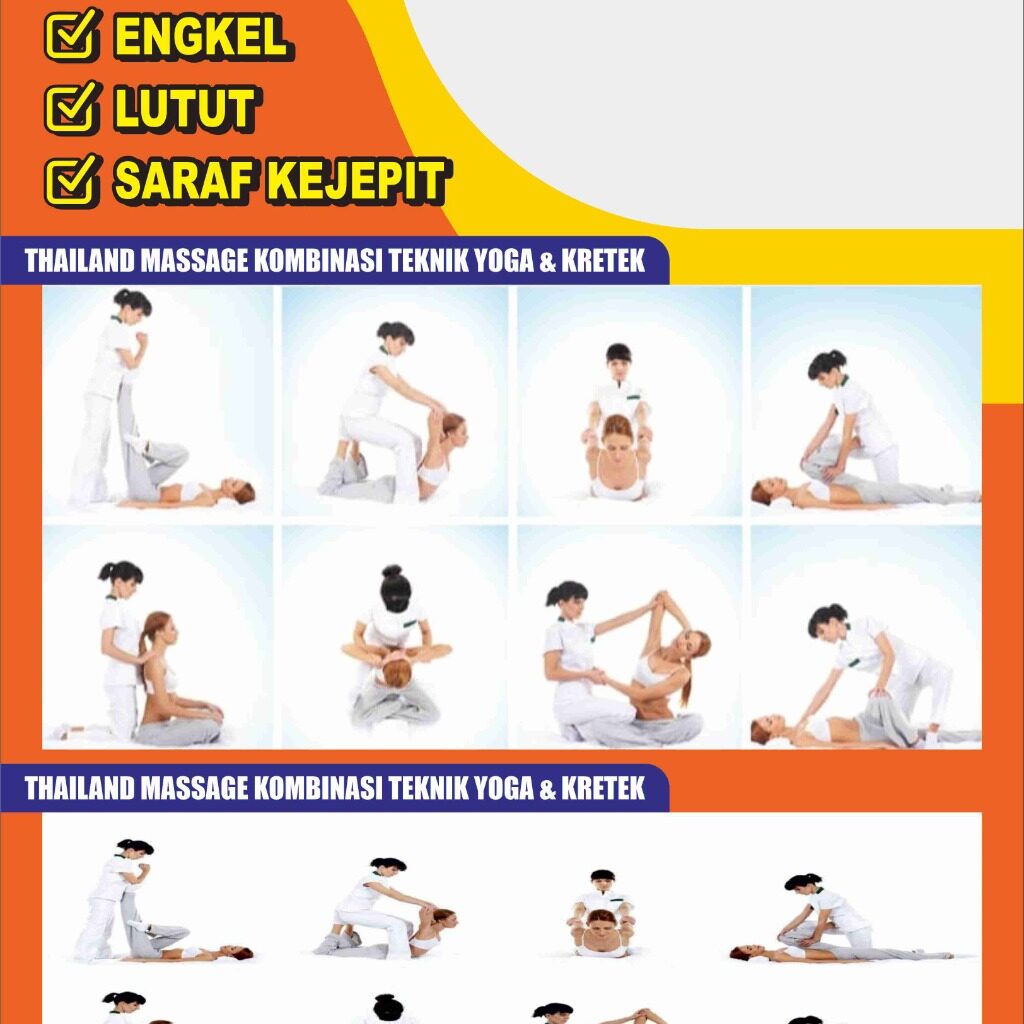 ENGKEL
LUTUT
SARAF KEJEPIT

THAILAND MASSAGE KOMBINASI TEKNIK YOGA & KRETEK

THAILAND MASSAGE KOMBINASI TEKNIK YOGA & KRETEK